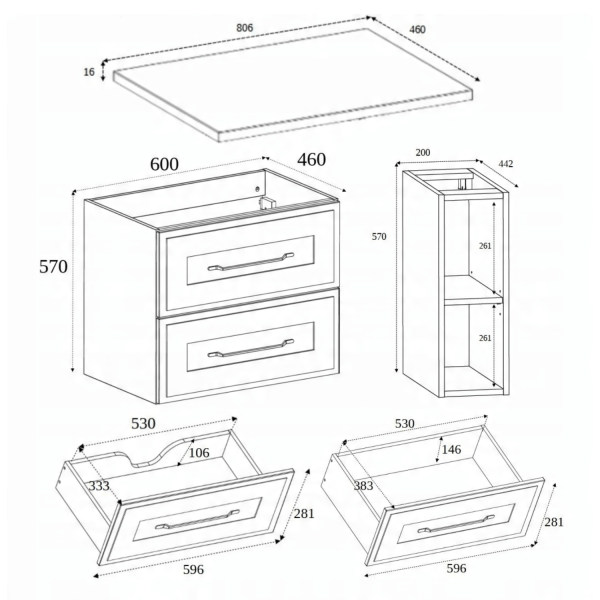 806
460
16

600
460
570

200
442
570
261
261

530
106
333
281
596

530
146
383
281
596