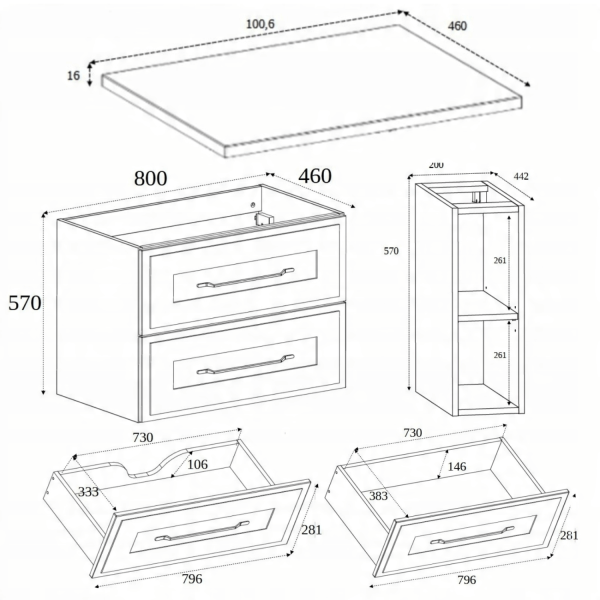 100,6
460
16
800
460
570
200
442
570
261
261
730
106
333
281
796
730
146
383
281
796