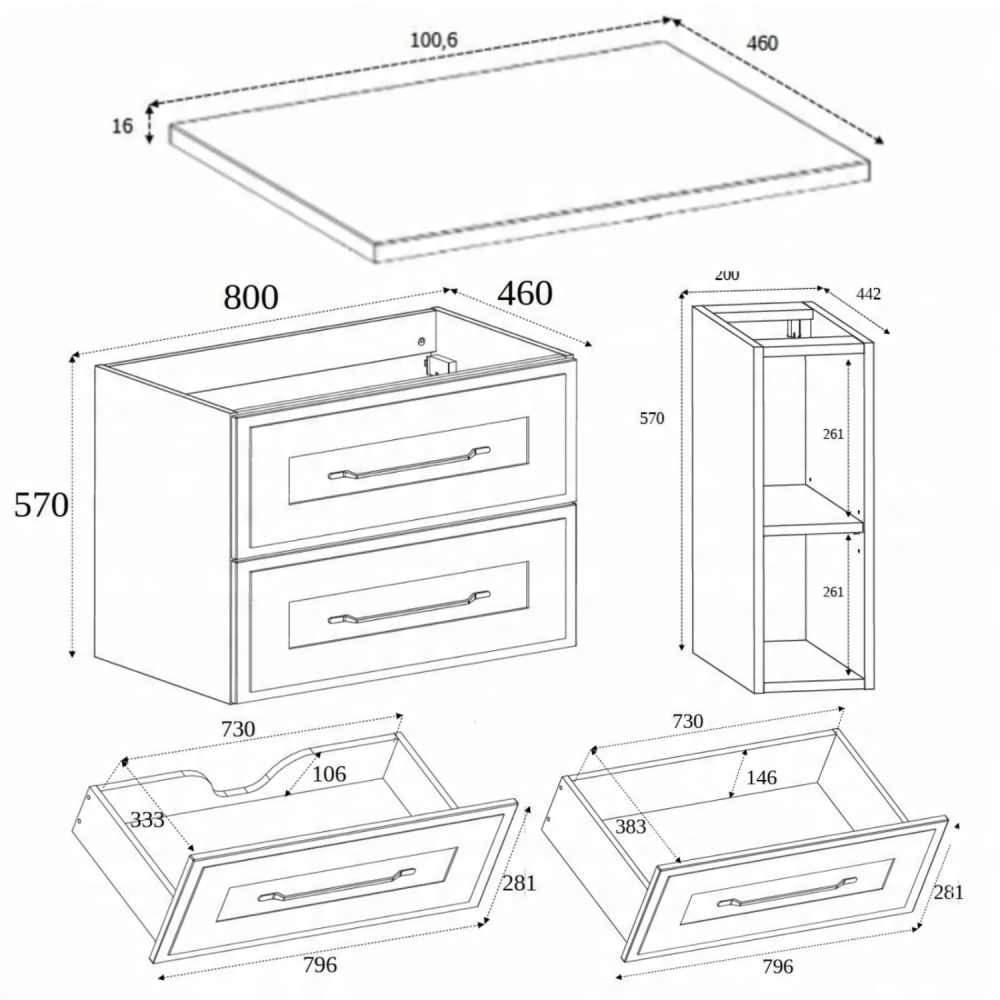 100,6
460
16
800
460
570
200
442
570
261
261
730
106
333
281
796
730
146
383
281
796