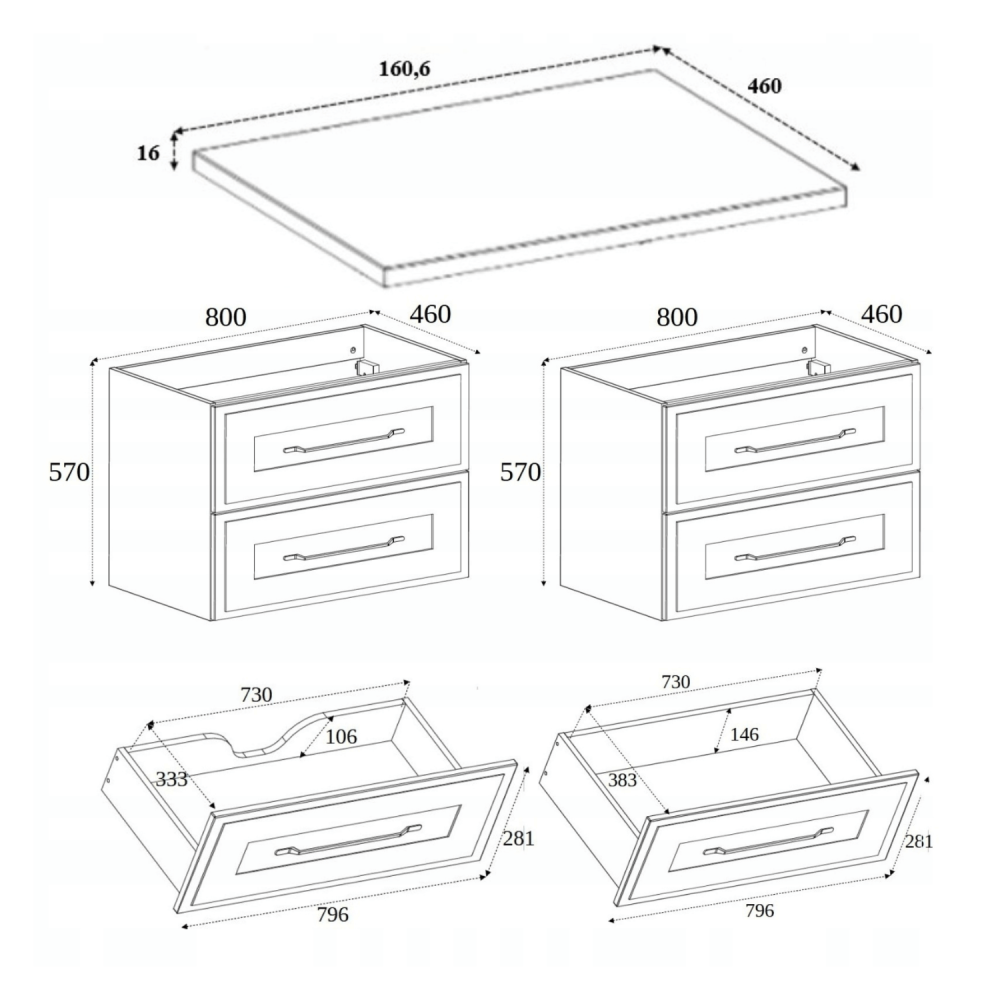 160,6
460
16

800
460
570

800
460
570

730
106
333
281
796

730
146
383
281
796