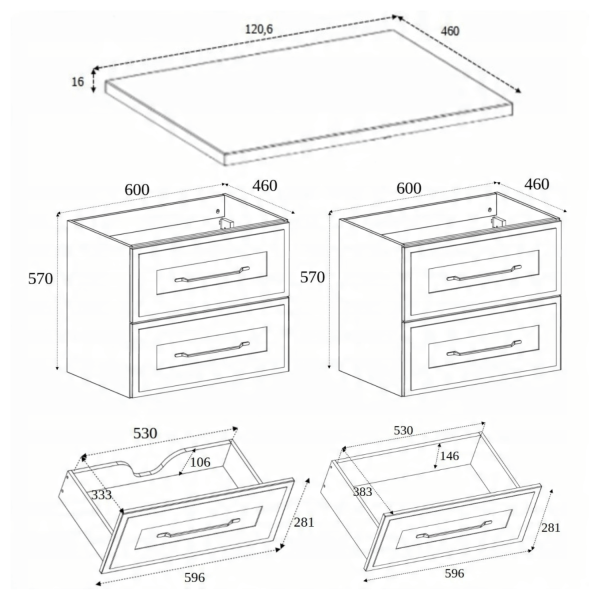 120,6
460
16

600
460
570

600
460
570

530
106
333
281
596

530
146
383
281
596