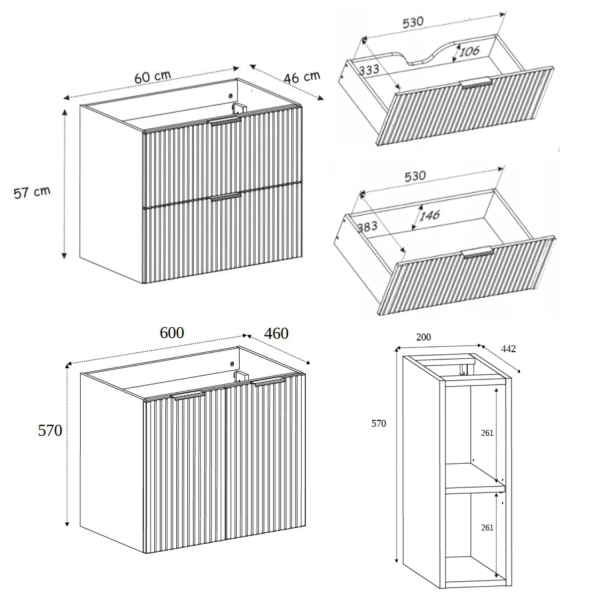 60 cm
46 cm
57 cm
530
333
106
530
383
146
600
460
570
200
442
570
261
261