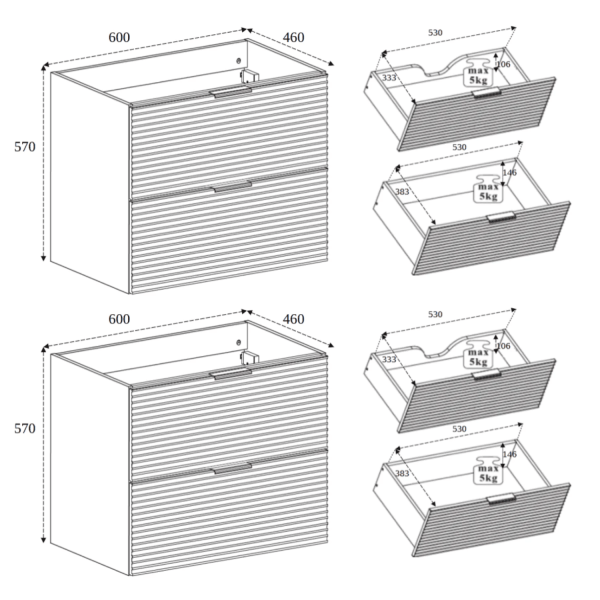 600
460
570

530
333
106
max
5kg

530
383
146
max
5kg

600
460
570

530
333
106
max
5kg

530
383
146
max
5kg