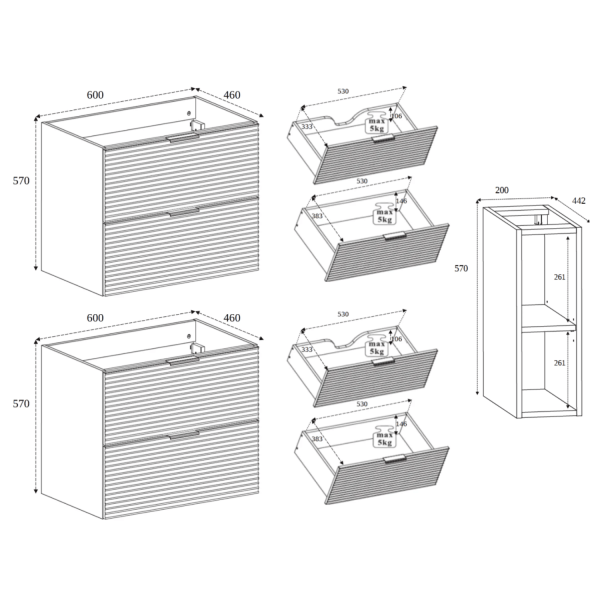 600
460
570

530
333
106
max
5kg

530
383
146
max
5kg

200
442
570
261
261

600
460
570

530
333
106
max
5kg

530
383
146
max
5kg